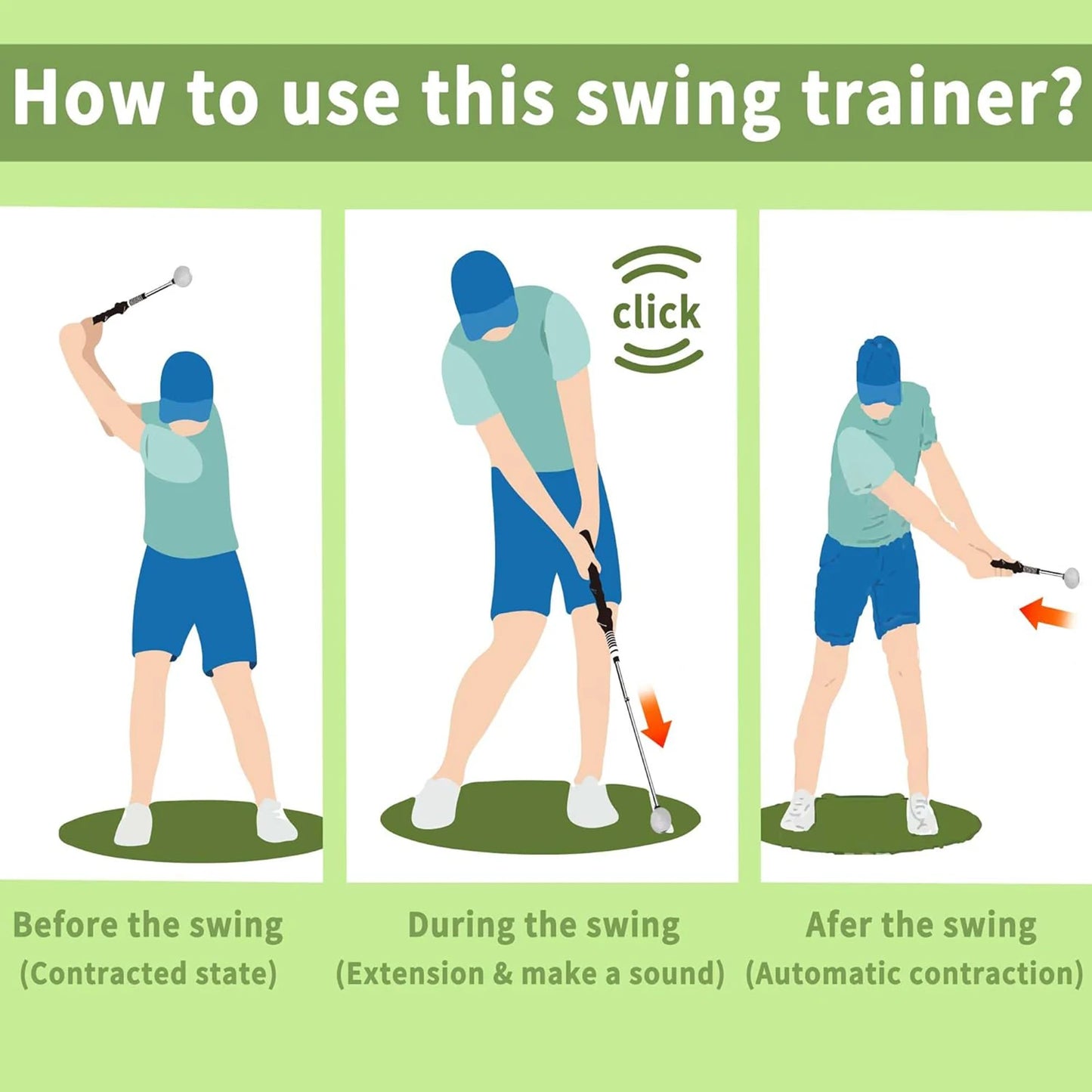 How to use this swing trainer?

click

Before the swing
(Contracted state)

During the swing
(Extension & make a sound)

Afer the swing
(Automatic contraction)